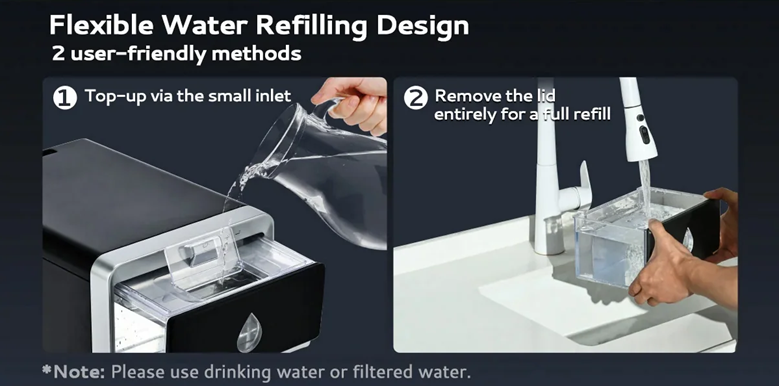 Flexible Water Refilling Design
2 user-friendly methods

1 Top-up via the small inlet

2 Remove the lid entirely for a full refill

*Note: Please use drinking water or filtered water.