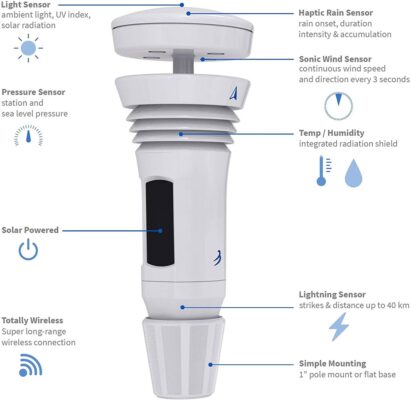 Light Sensor
ambient light, UV index, solar radiation

Pressure Sensor
station and sea level pressure

Solar Powered

Totally Wireless
Super long-range wireless connection

Haptic Rain Sensor
rain onset, duration intensity & accumulation

Sonic Wind Sensor
continuous wind speed and direction every 3 seconds

Temp / Humidity
integrated radiation shield

Lightning Sensor
strikes & distance up to 40 km

Simple Mounting
1" pole mount or flat base